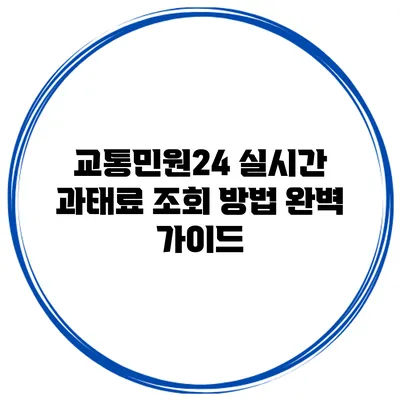 교통민원24 실시간 과태료 조회 방법 완벽 가이드