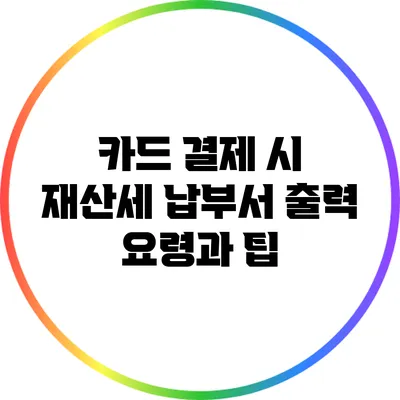 카드 결제 시
재산세 납부서 출력
요령과 팁