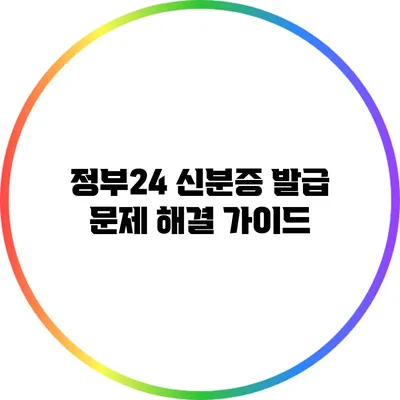 정부24 신분증 발급
문제 해결 가이드