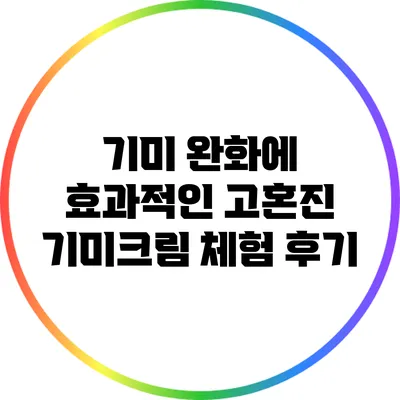 기미 완화에 효과적인 고혼진 기미크림 체험 후기