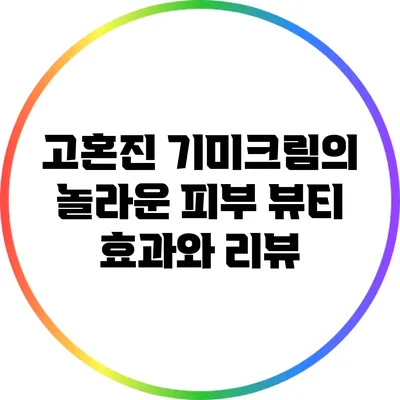 고혼진 기미크림의 놀라운 피부 뷰티 효과와 리뷰