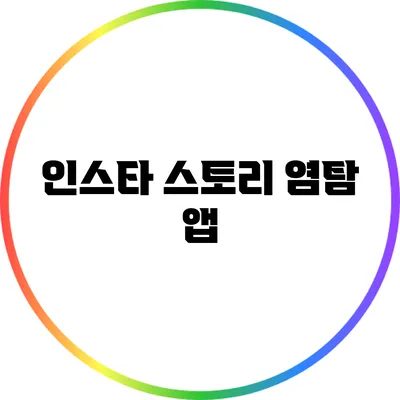 인스타 스토리 염탐 앱