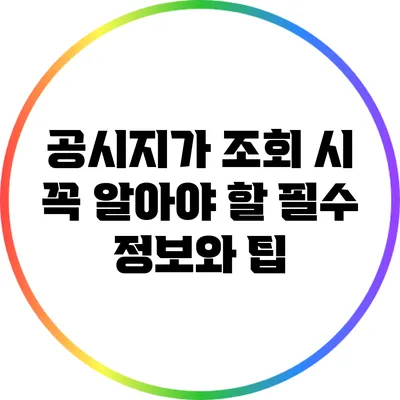 공시지가 조회 시 꼭 알아야 할 필수 정보와 팁