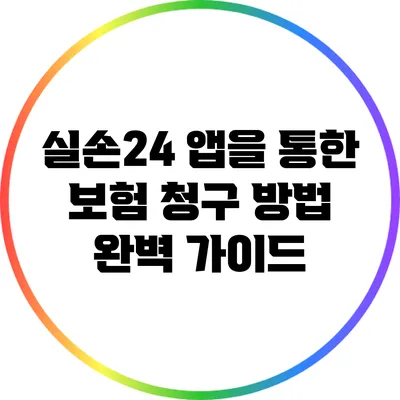 실손24 앱을 통한 보험 청구 방법 완벽 가이드